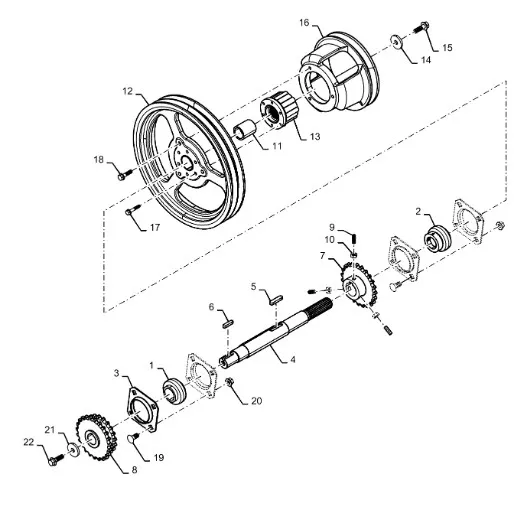 16
15
14
12
13
11
18
17
2
9
10
7
5
6
4
3
1
20
21
22
19
8